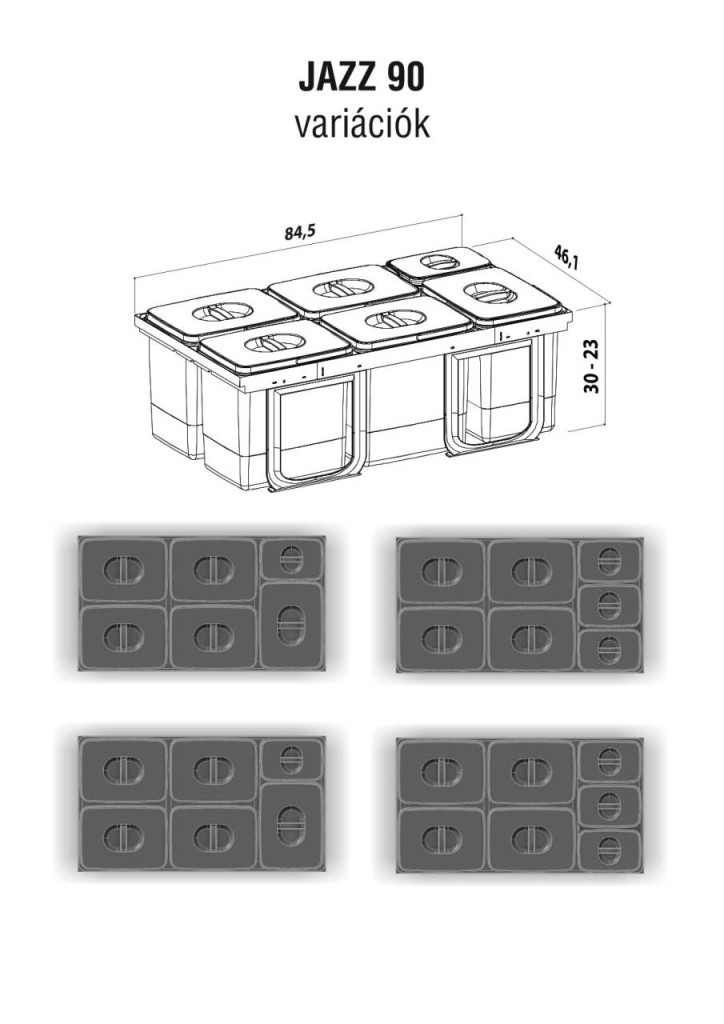 JAZZ 90
variációk

84,5

46,1

30 - 23