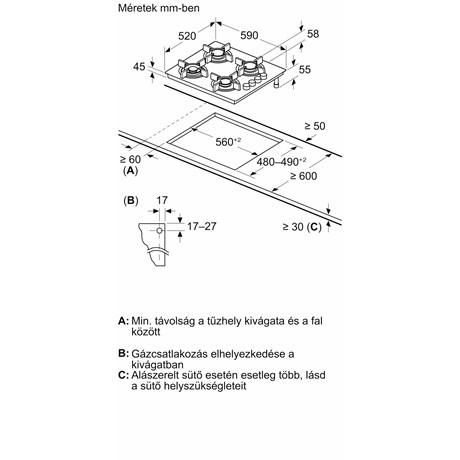 Méretek mm-ben

520
590
58
45
55

≥ 50
$560^{+2}$
≥ 60
(A)
$480–490^{+2}$
≥ 600

(B)
17
17–27
≥ 30 (C)

A: Min. távolság a tűzhely kivágata és a fal között

B: Gázcsatlakozás elhelyezkedése a kivágatban
C: Alászerelt sütő esetén esetleg több, lásd a sütő helyszükségleteit