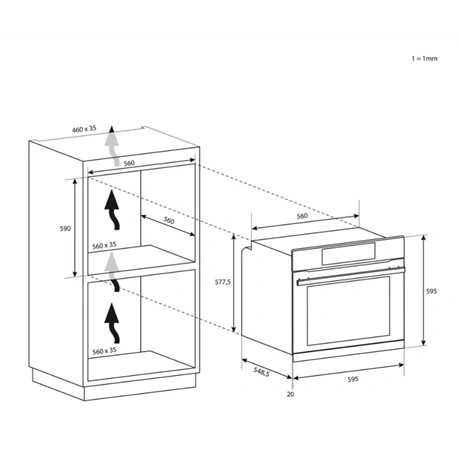 1 = 1mm

460 x 35

560

590

560

560 x 35

560 x 35

560

577,5

595

548,5

595

20