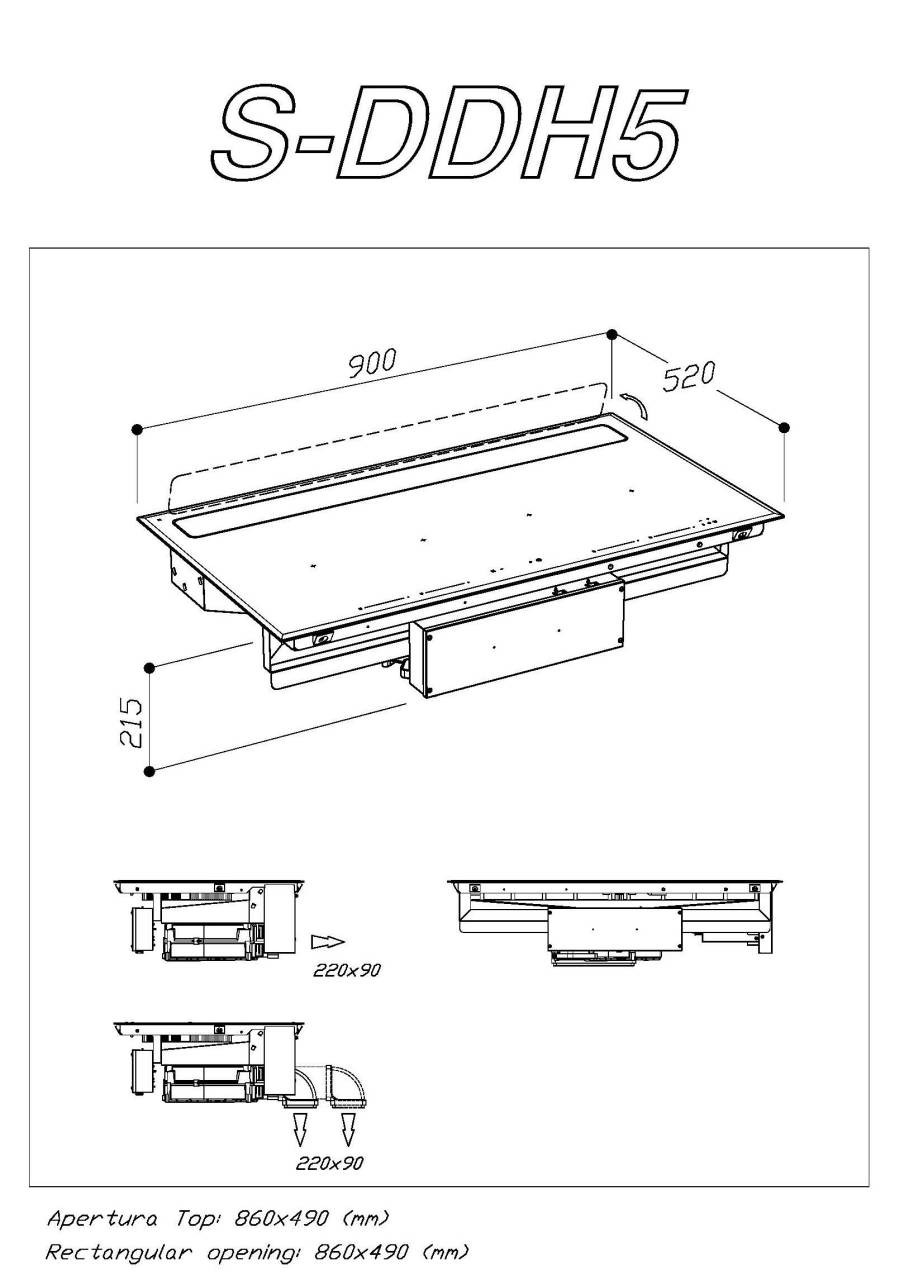 S-DDH5

900

520

215

220x90

220x90

Apertura Top: 860x490 (mm)
Rectangular opening: 860x490 (mm)